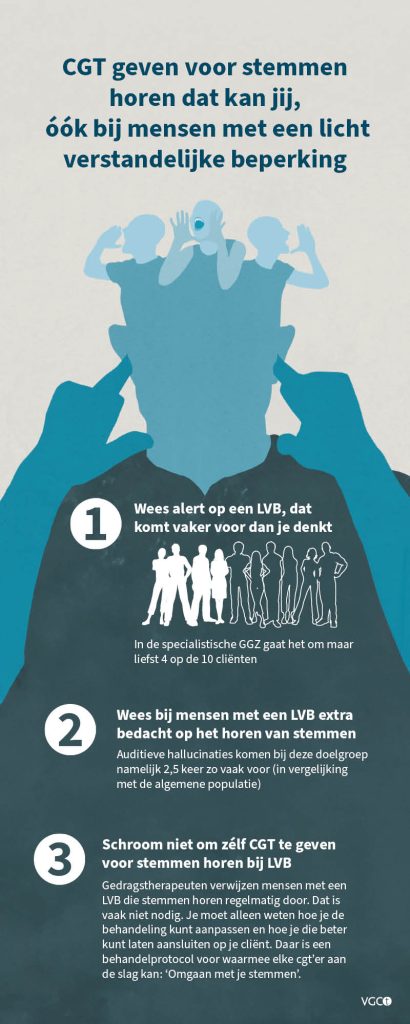 CGT geven voor stemmen horen dat kan jij, óók bij mensen met een licht verstandelijke beperking

1

Wees alert op een LVB, dat komt vaker voor dan je denkt

In de specialistische GGZ gaat het om maar liefst 4 op de 10 cliënten

2

Wees bij mensen met een LVB extra bedacht op het horen van stemmen

Auditieve hallucinaties komen bij deze doelgroep namelijk 2,5 keer zo vaak voor (in vergelijking met de algemene populatie)

3

Schroom niet om zélf CGT te geven voor stemmen horen bij LVB

Gedragstherapeuten verwijzen mensen met een LVB die stemmen horen regelmatig door. Dat is vaak niet nodig. Je moet alleen weten hoe je de behandeling kunt aanpassen en hoe je die beter kunt laten aansluiten op je cliënt. Daar is een behandelprotocol voor waarmee elke cgt'er aan de slag kan: 'Omgaan met je stemmen'.

VGCt